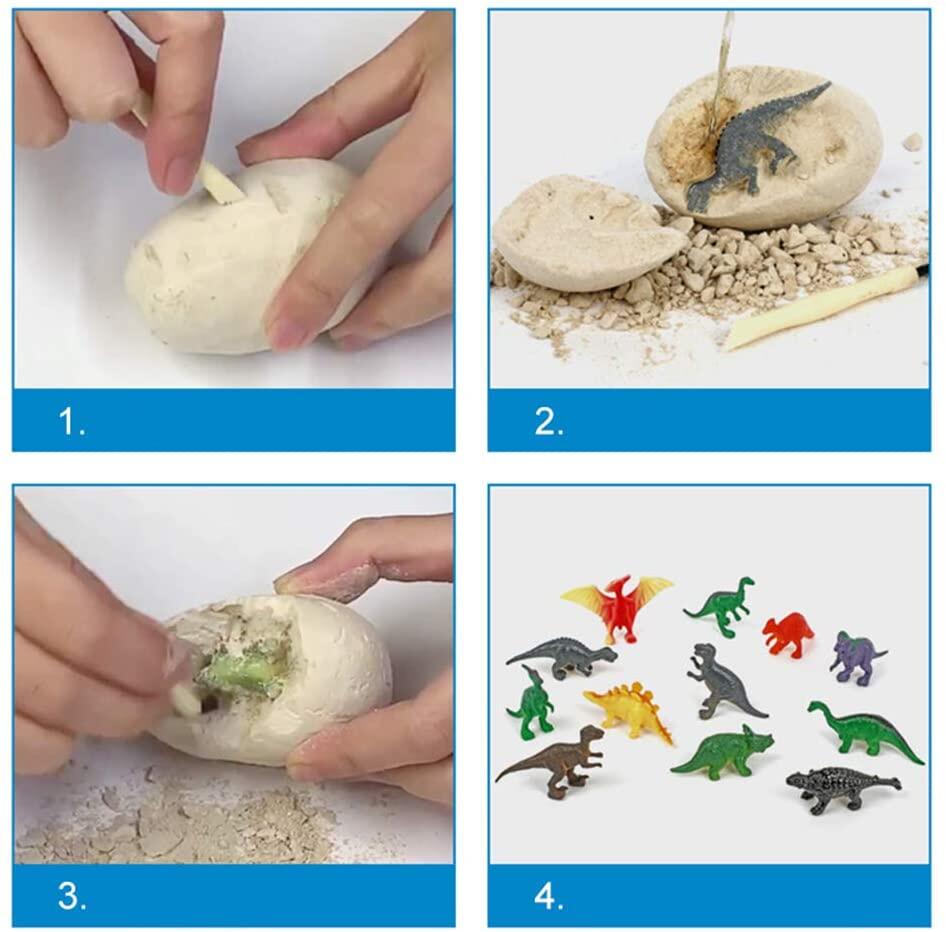 1.

2.

3.

4.